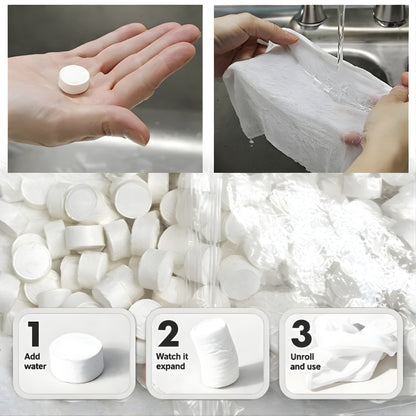 1
Add water

2
Watch it expand

3
Unroll and use