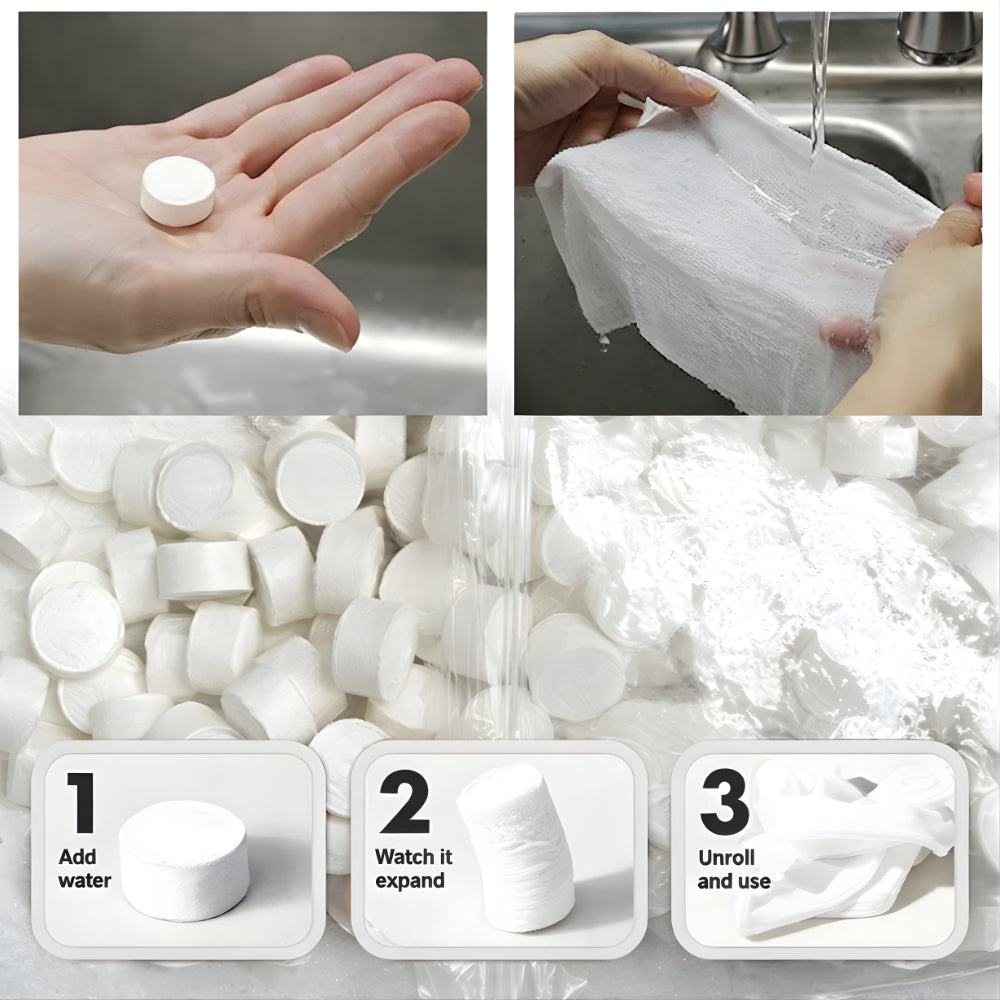 1
Add water

2
Watch it expand

3
Unroll and use