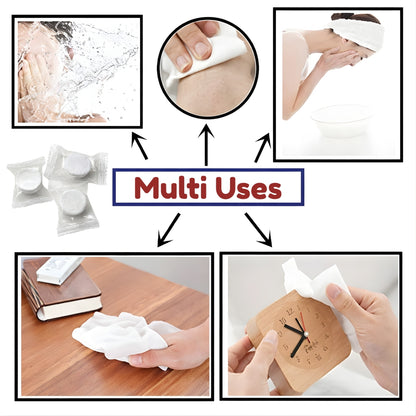 Multi Uses